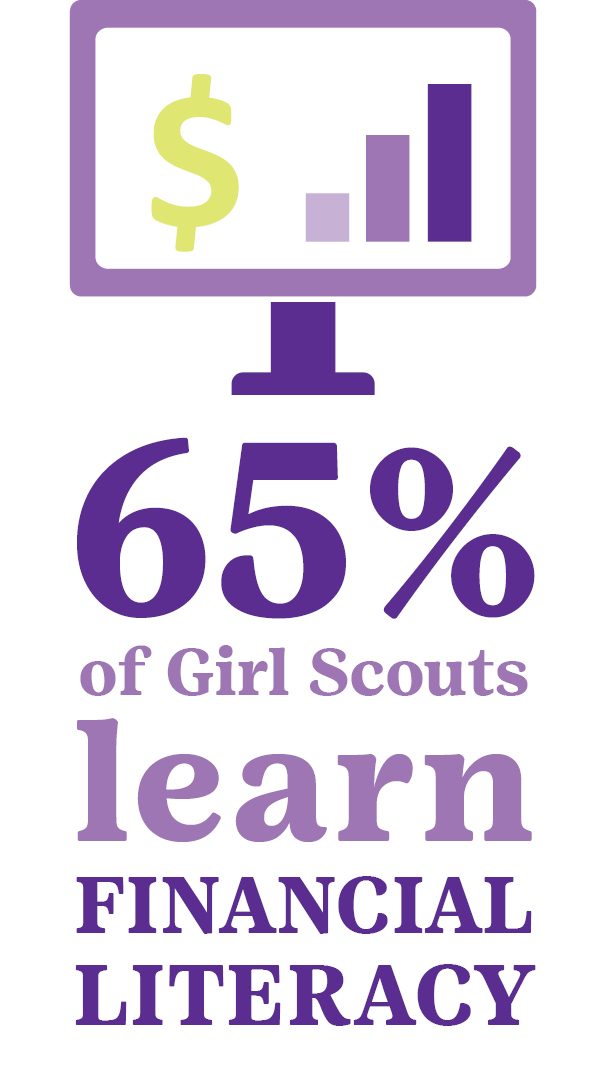 $

65%
of Girl Scouts
learn
FINANCIAL
LITERACY