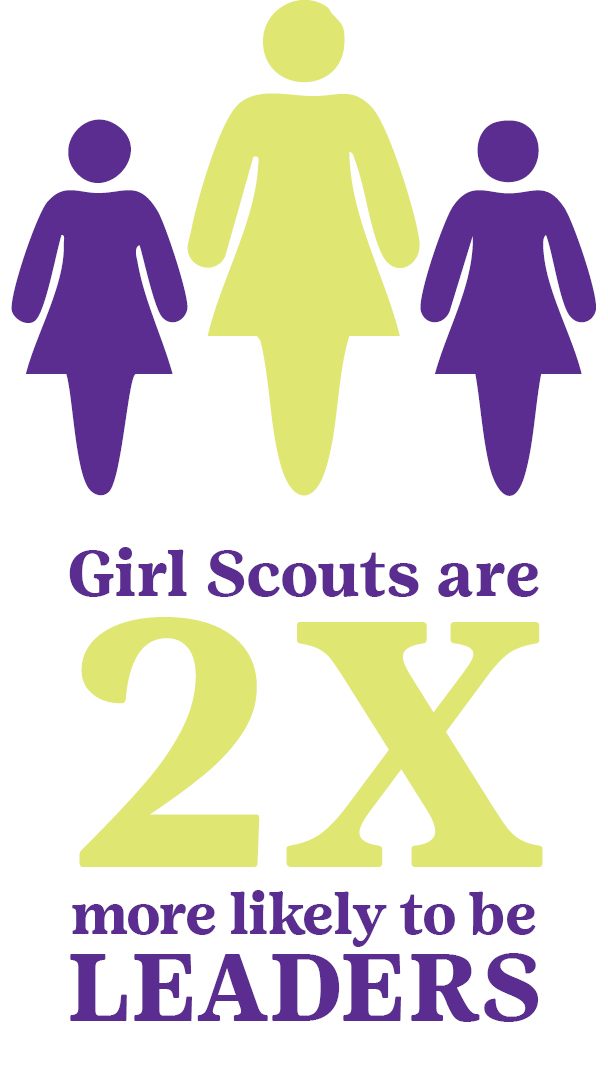 Girl Scouts are
2X
more likely to be
LEADERS