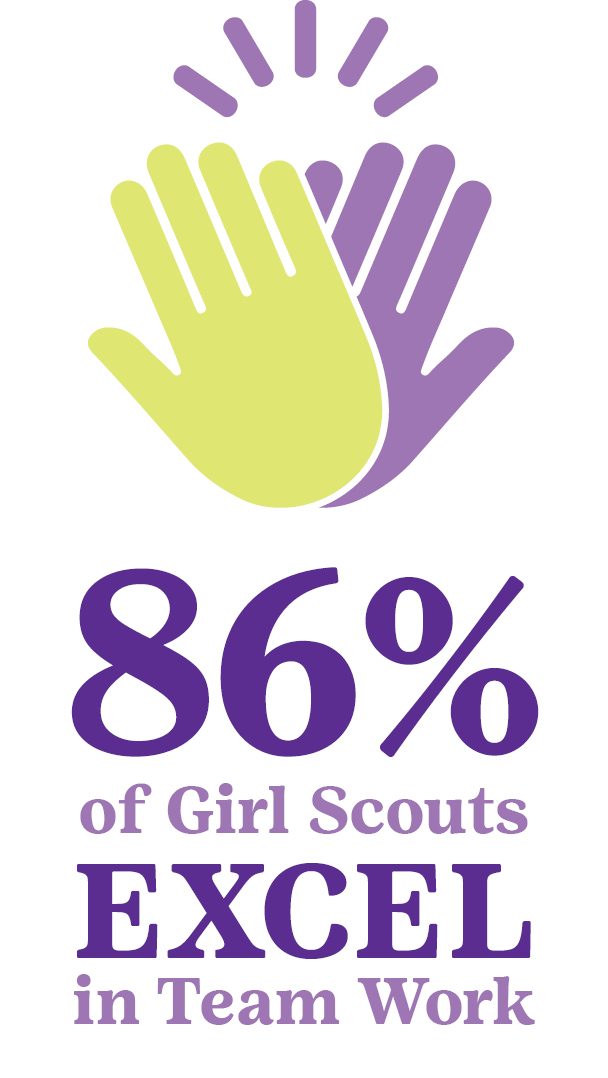 86%
of Girl Scouts
EXCEL
in Team Work